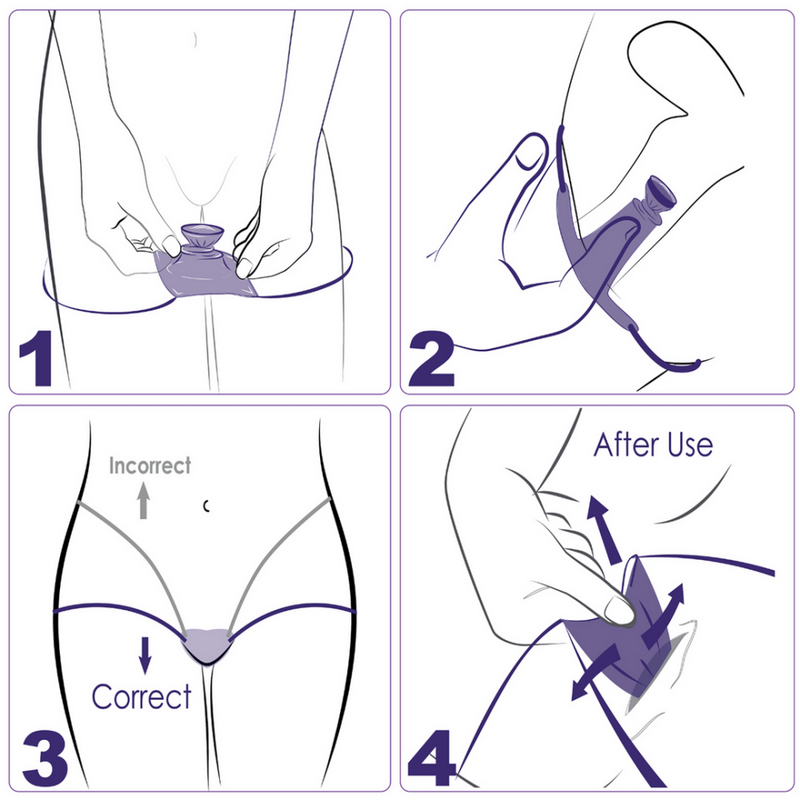 1

2

Incorrect

Correct

3

After Use

4